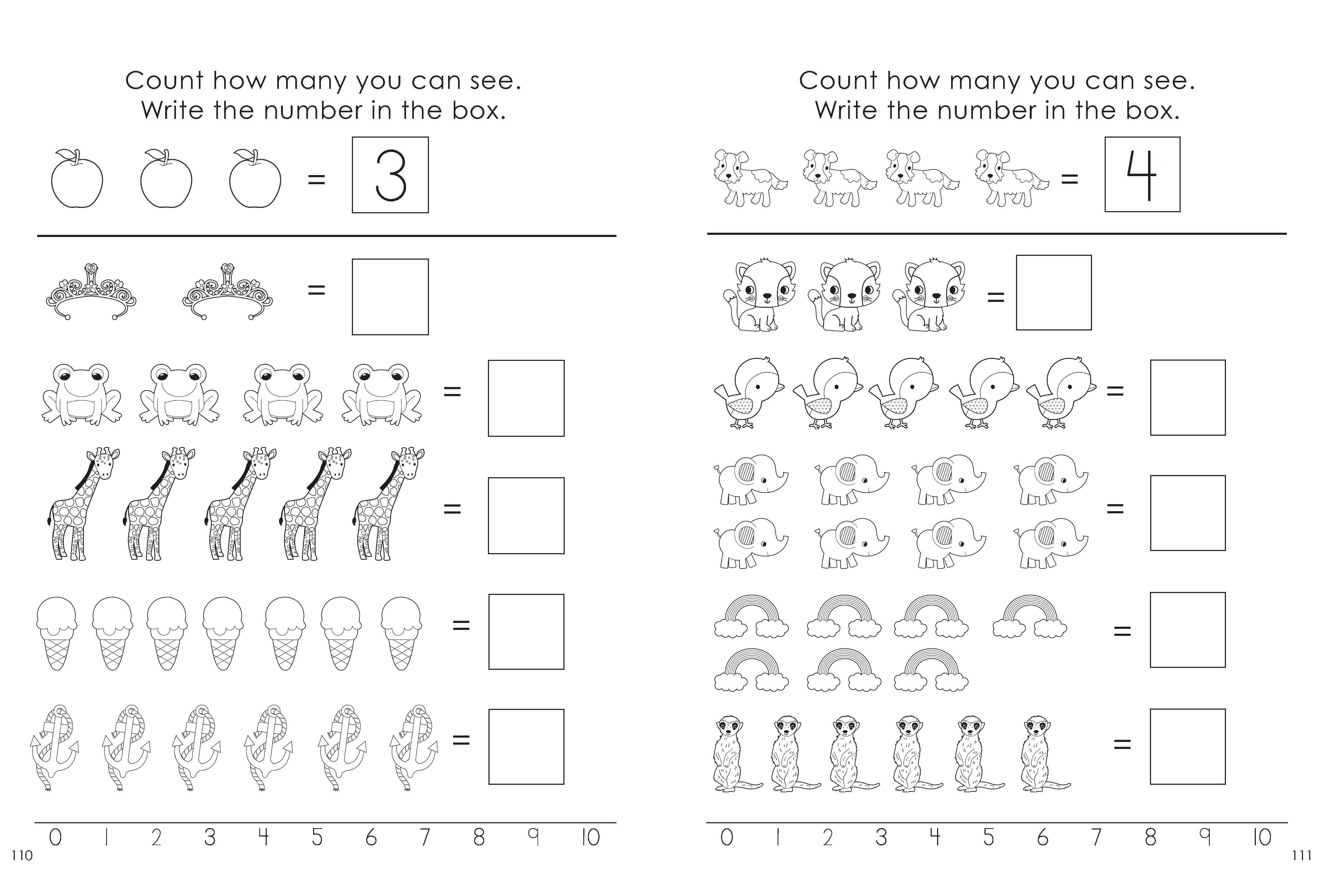 Count how many you can see.
Write the number in the box.

= 3

=

=

=

=

=

0 1 2 3 4 5 6 7 8 9 10

110

Count how many you can see.
Write the number in the box.

= 4

=

=

=

=

=

0 1 2 3 4 5 6 7 8 9 10

111