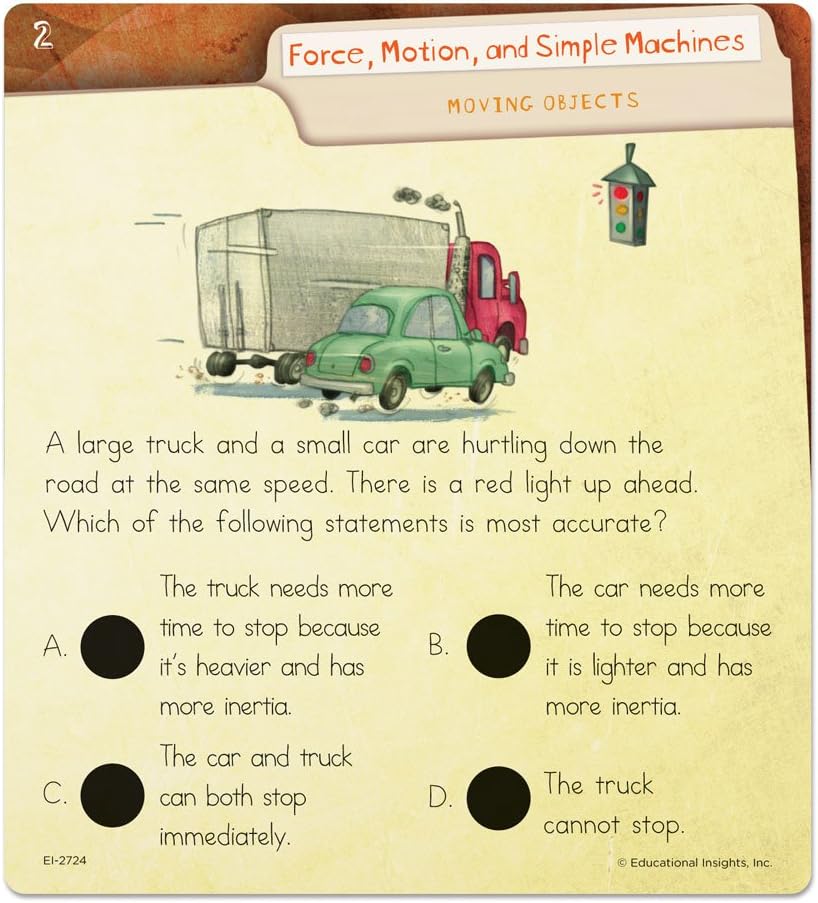 2

Force, Motion, and Simple Machines

MOVING OBJECTS

A large truck and a small car are hurtling down the road at the same speed. There is a red light up ahead. Which of the following statements is most accurate?

A. The truck needs more time to stop because it's heavier and has more inertia.

B. The car needs more time to stop because it is lighter and has more inertia.

C. The car and truck can both stop immediately.

D. The truck cannot stop.

EI-2724

© Educational Insights, Inc.