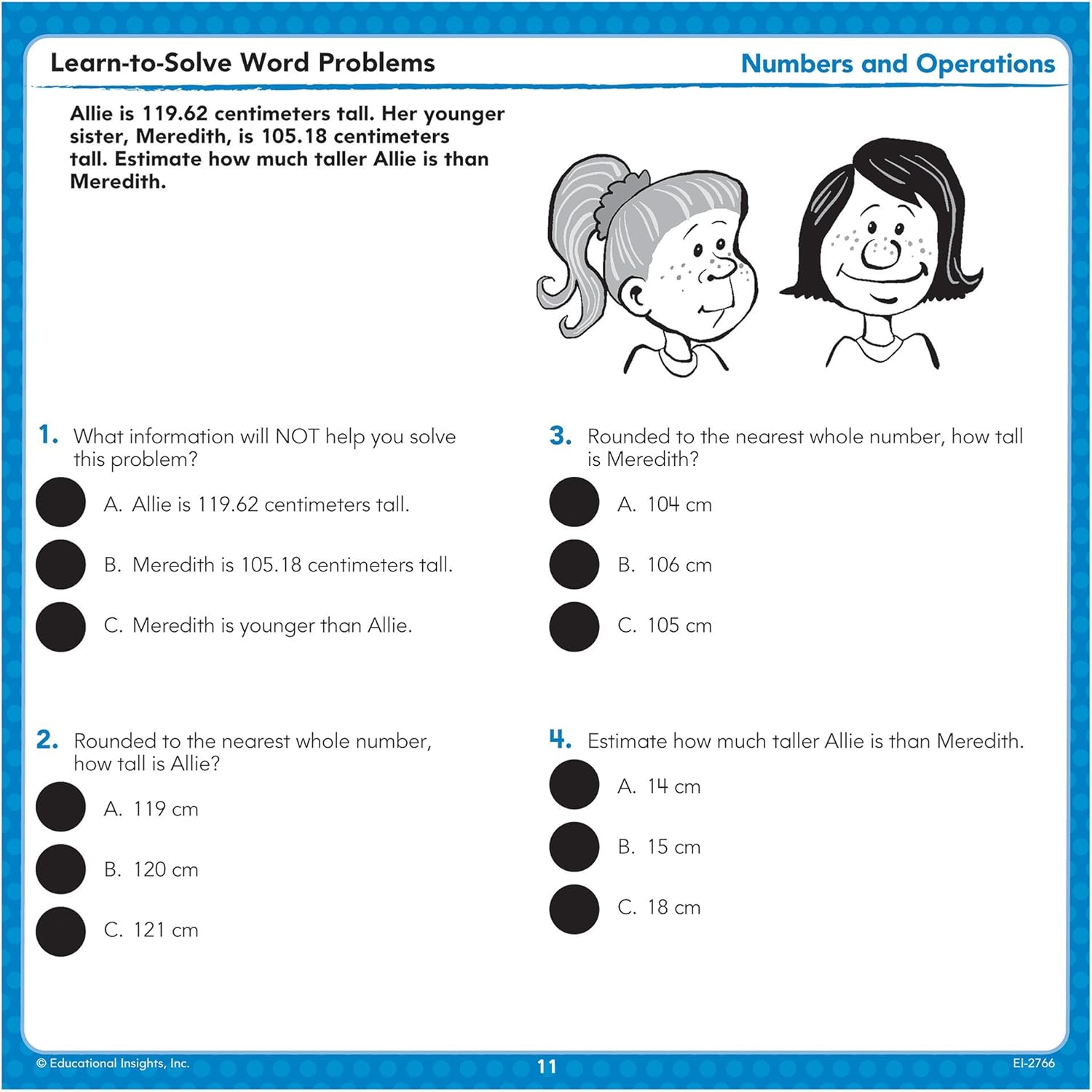 Learn-to-Solve Word Problems

Numbers and Operations

Allie is 119.62 centimeters tall. Her younger sister, Meredith, is 105.18 centimeters tall. Estimate how much taller Allie is than Meredith.

1. What information will NOT help you solve this problem?

A. Allie is 119.62 centimeters tall.

B. Meredith is 105.18 centimeters tall.

C. Meredith is younger than Allie.

2. Rounded to the nearest whole number, how tall is Allie?

A. 119 cm

B. 120 cm

C. 121 cm

3. Rounded to the nearest whole number, how tall is Meredith?

A. 104 cm

B. 106 cm

C. 105 cm

4. Estimate how much taller Allie is than Meredith.

A. 14 cm

B. 15 cm

C. 18 cm

© Educational Insights, Inc.

11

EI-2766