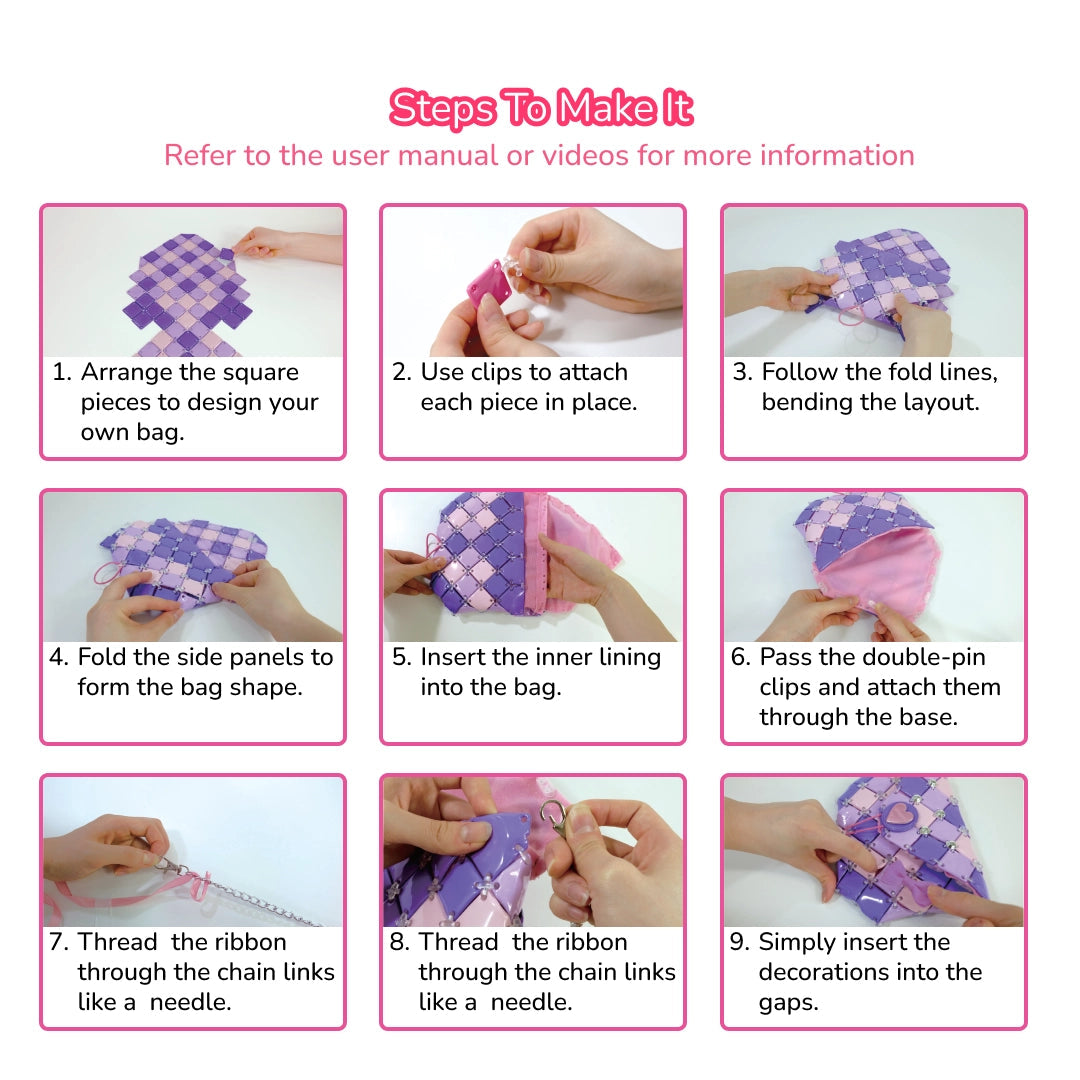 Steps To Make It
Refer to the user manual or videos for more information

1. Arrange the square pieces to design your own bag.

2. Use clips to attach each piece in place.

3. Follow the fold lines, bending the layout.

4. Fold the side panels to form the bag shape.

5. Insert the inner lining into the bag.

6. Pass the double-pin clips and attach them through the base.

7. Thread the ribbon through the chain links like a needle.

8. Thread the ribbon through the chain links like a needle.

9. Simply insert the decorations into the gaps.