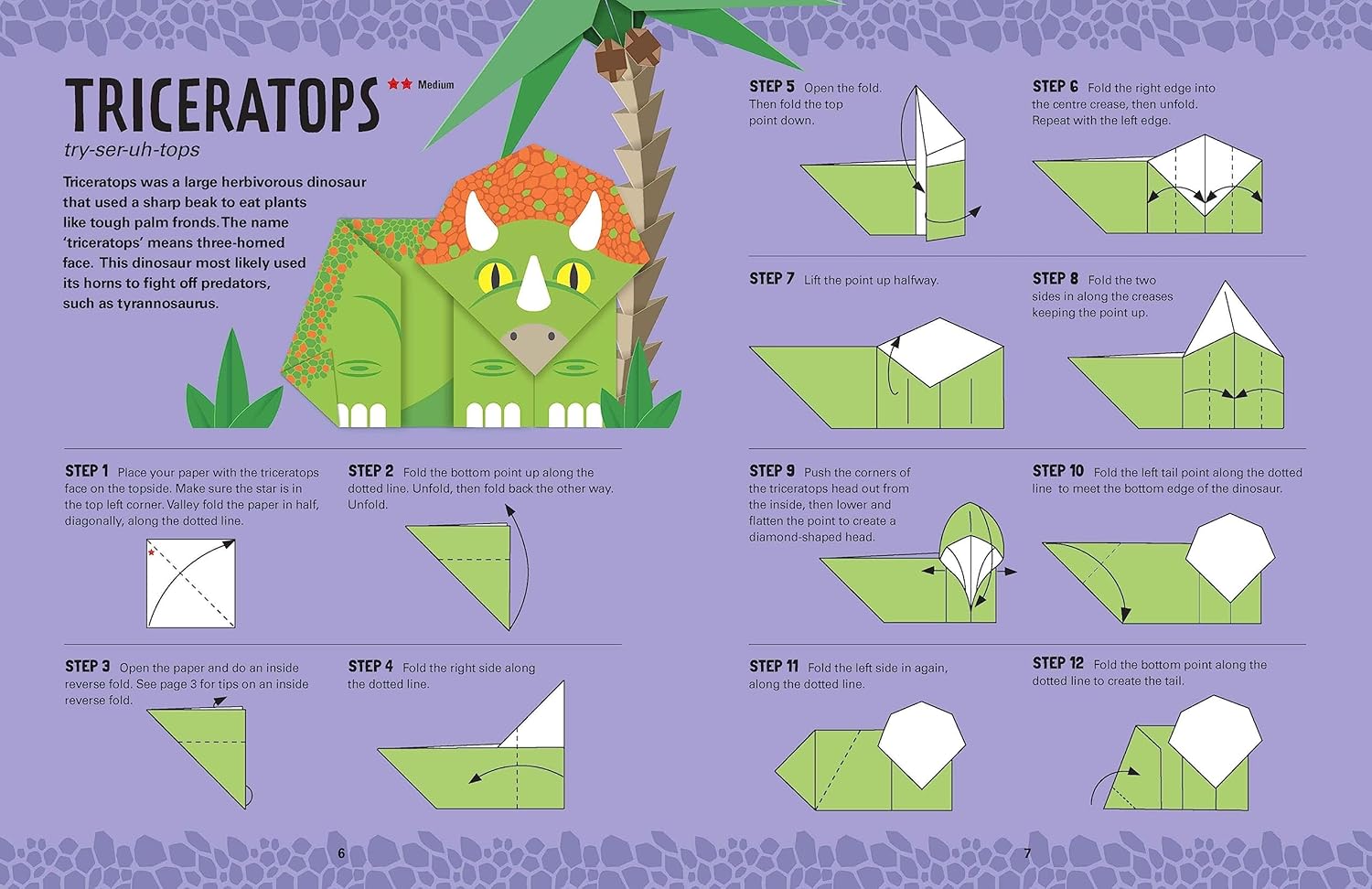 TRICERATOPS ★★ Medium

try-ser-uh-tops

Triceratops was a large herbivorous dinosaur that used a sharp beak to eat plants like tough palm fronds. The name 'triceratops' means three-horned face. This dinosaur most likely used its horns to fight off predators, such as tyrannosaurus.

STEP 1 Place your paper with the triceratops face on the topside. Make sure the star is in the top left corner. Valley fold the paper in half, diagonally, along the dotted line.

STEP 2 Fold the bottom point up along the dotted line. Unfold, then fold back the other way. Unfold.

STEP 3 Open the paper and do an inside reverse fold. See page 3 for tips on an inside reverse fold.

STEP 4 Fold the right side along the dotted line.

6

STEP 5 Open the fold. Then fold the top point down.

STEP 6 Fold the right edge into the centre crease, then unfold. Repeat with the left edge.

STEP 7 Lift the point up halfway.

STEP 8 Fold the two sides in along the creases keeping the point up.

STEP 9 Push the corners of the triceratops head out from the inside, then lower and flatten the point to create a diamond-shaped head.

STEP 10 Fold the left tail point along the dotted line to meet the bottom edge of the dinosaur.

STEP 11 Fold the left side in again, along the dotted line.

STEP 12 Fold the bottom point along the dotted line to create the tail.

7