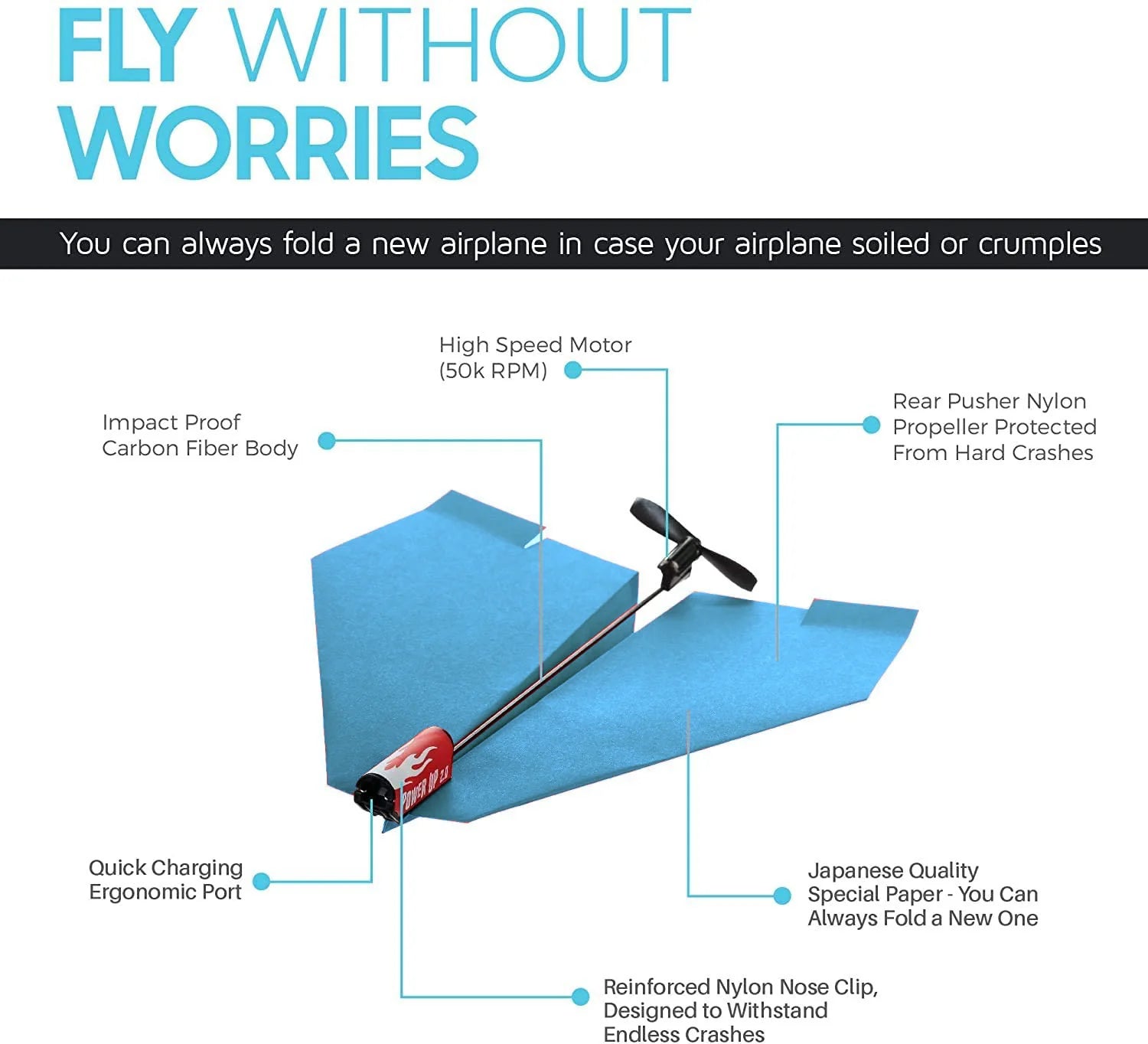 FLY WITHOUT WORRIES

You can always fold a new airplane in case your airplane soiled or crumples

High Speed Motor (50k RPM)

Impact Proof Carbon Fiber Body

Rear Pusher Nylon Propeller Protected From Hard Crashes

POWER UP 2.0

Quick Charging Ergonomic Port

Japanese Quality Special Paper - You Can Always Fold a New One

Reinforced Nylon Nose Clip, Designed to Withstand Endless Crashes