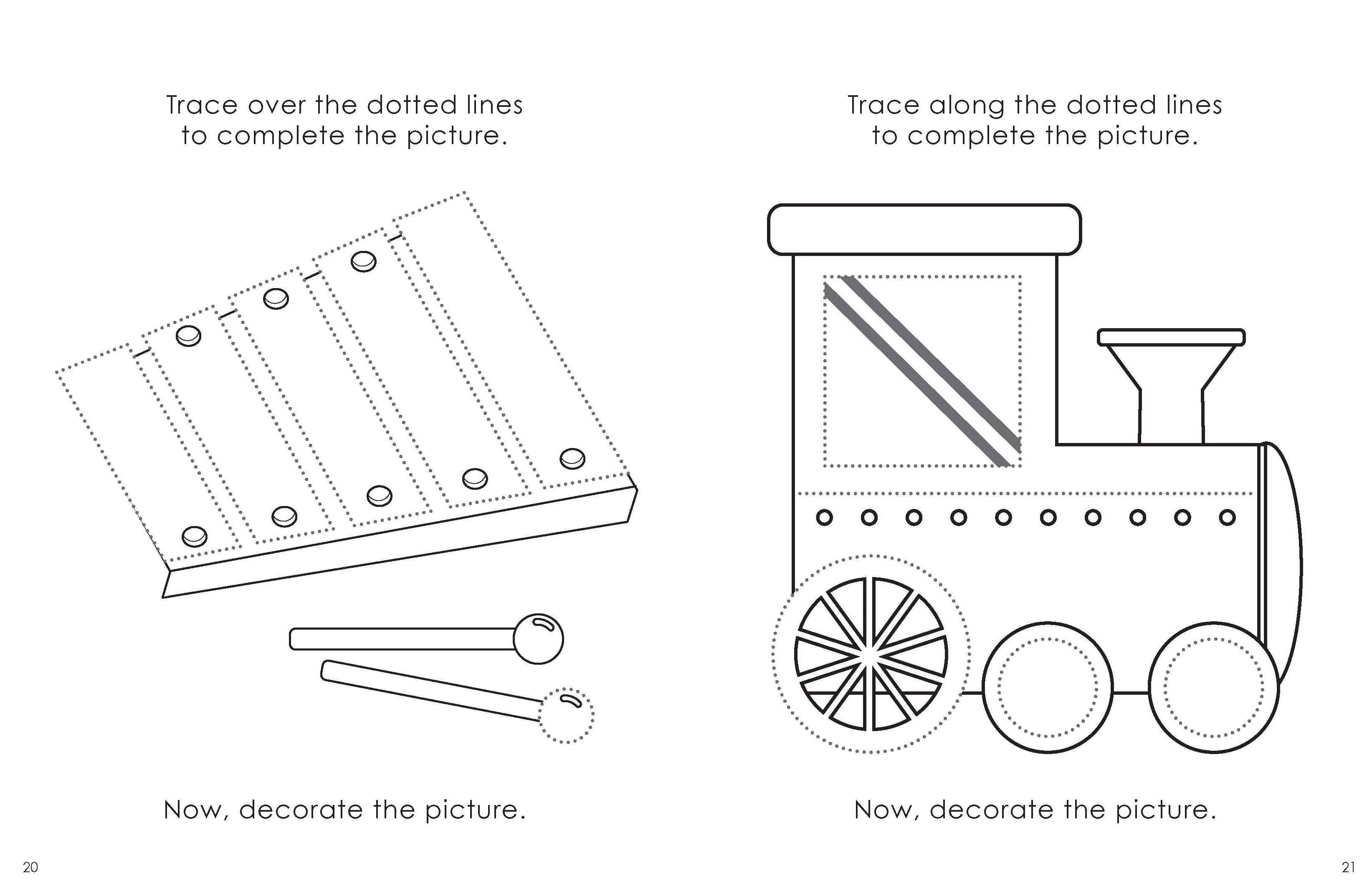 Trace over the dotted lines to complete the picture.

Now, decorate the picture.

20

Trace along the dotted lines to complete the picture.

Now, decorate the picture.

21