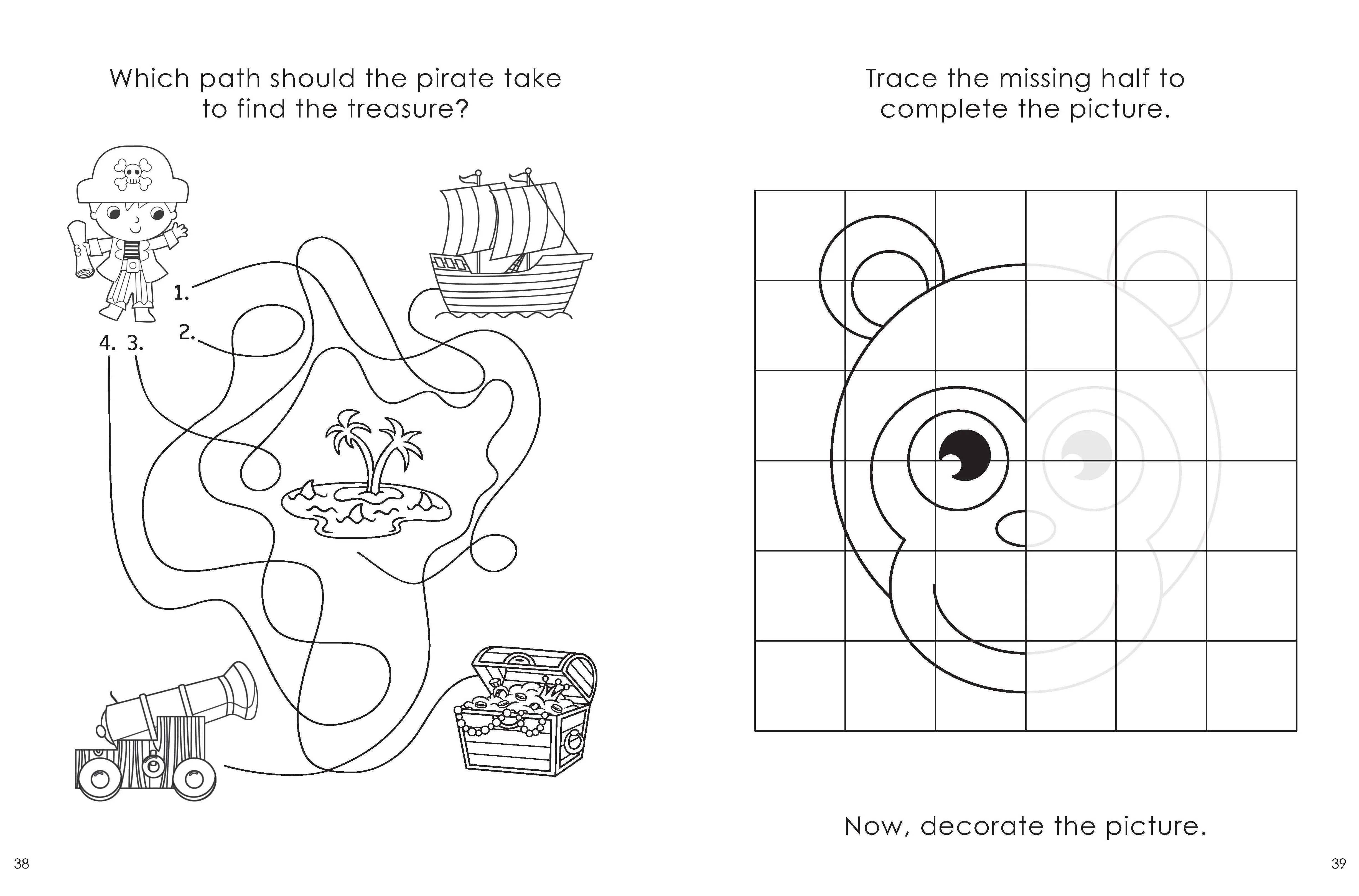 Which path should the pirate take to find the treasure?

1.

2.

4. 3.

38

Trace the missing half to complete the picture.

Now, decorate the picture.

39