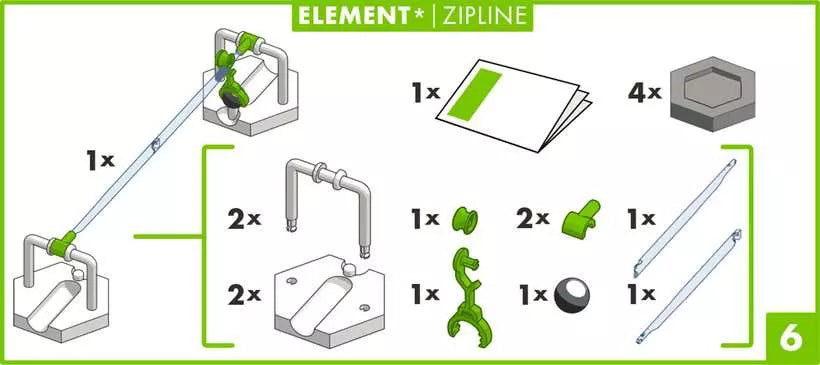 ELEMENT* | ZIPLINE

1x

1x

4x

2x

1x

2x

1x

2x

1x

1x

1x

6