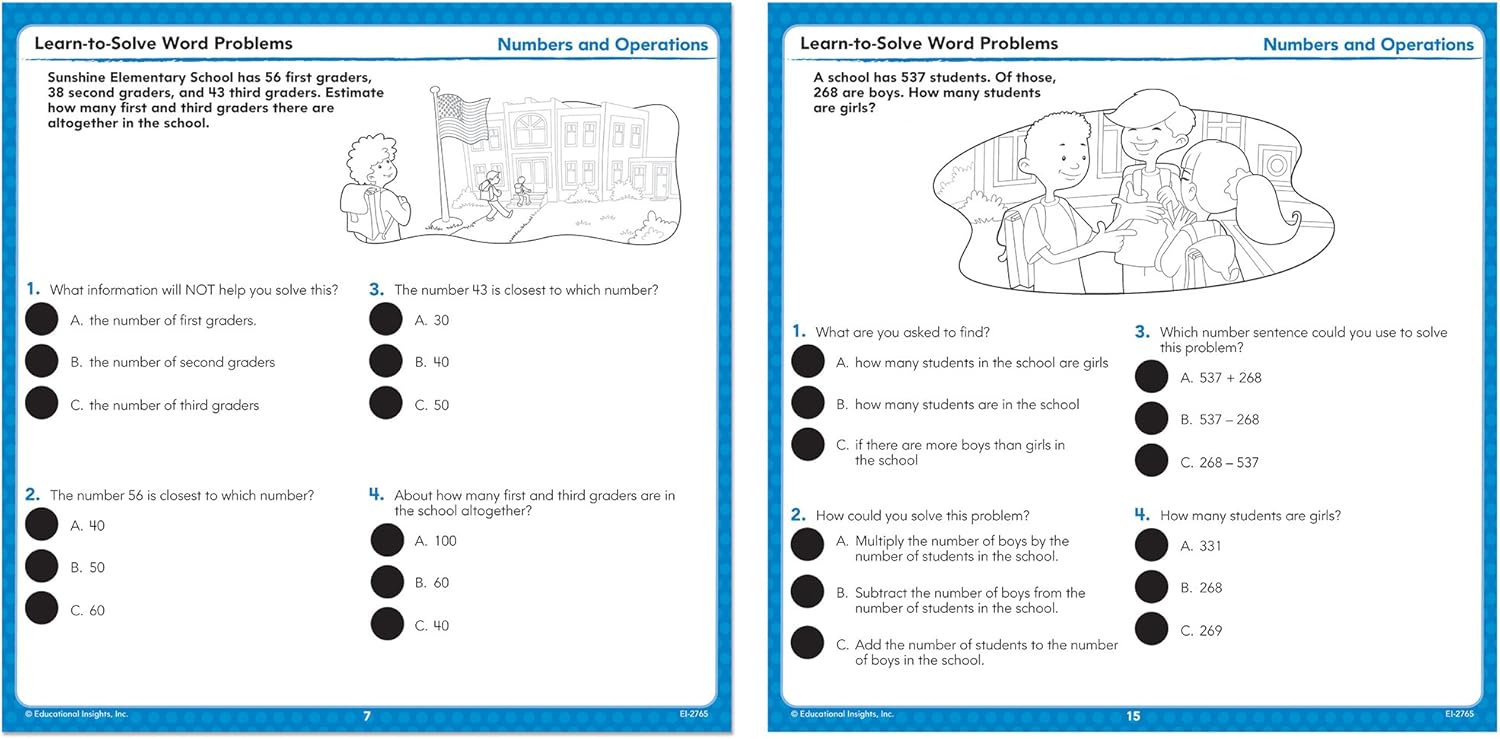 Learn-to-Solve Word Problems

Numbers and Operations

Sunshine Elementary School has 56 first graders, 38 second graders, and 43 third graders. Estimate how many first and third graders there are altogether in the school.

1. What information will NOT help you solve this?
A. the number of first graders.
B. the number of second graders
C. the number of third graders

2. The number 56 is closest to which number?
A. 40
B. 50
C. 60

3. The number 43 is closest to which number?
A. 30
B. 40
C. 50

4. About how many first and third graders are in the school altogether?
A. 100
B. 60
C. 40

© Educational Insights, Inc.

7

EI-2765

Learn-to-Solve Word Problems

Numbers and Operations

A school has 537 students. Of those, 268 are boys. How many students are girls?

1. What are you asked to find?
A. how many students in the school are girls
B. how many students are in the school
C. if there are more boys than girls in the school

2. How could you solve this problem?
A. Multiply the number of boys by the number of students in the school.
B. Subtract the number of boys from the number of students in the school.
C. Add the number of students to the number of boys in the school.

3. Which number sentence could you use to solve this problem?
A. 537 + 268
B. 537 – 268
C. 268 – 537

4. How many students are girls?
A. 331
B. 268
C. 269

© Educational Insights, Inc.

15

EI-2765