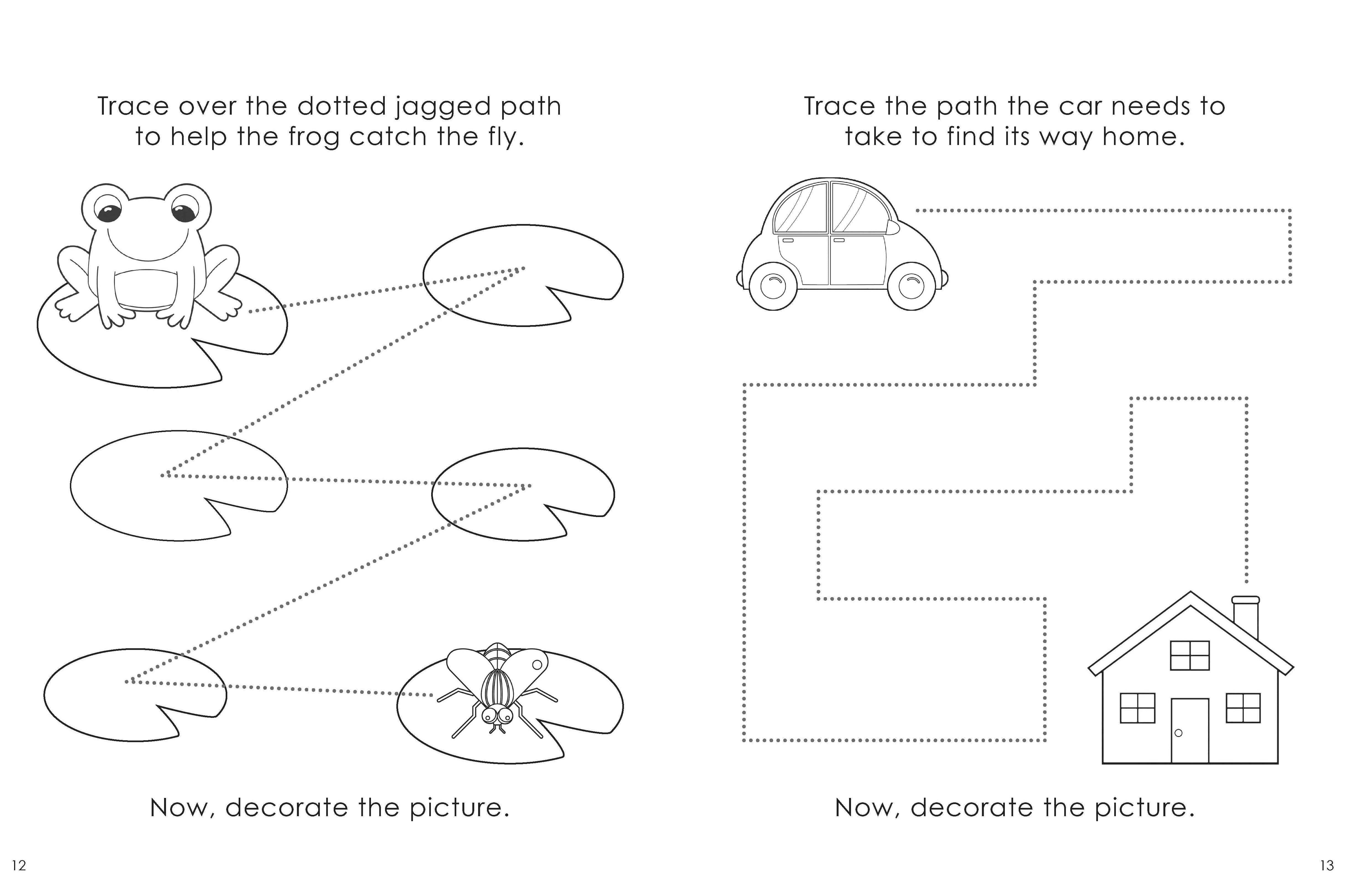 Trace over the dotted jagged path to help the frog catch the fly.

Now, decorate the picture.

12

Trace the path the car needs to take to find its way home.

Now, decorate the picture.

13