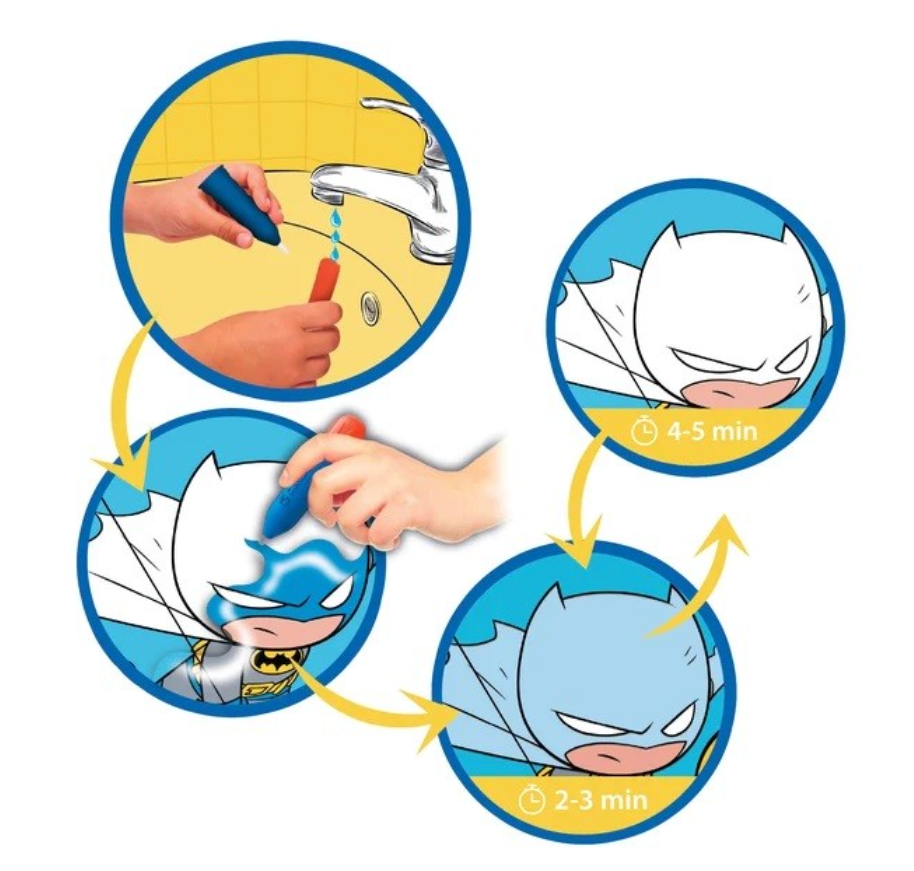 4-5 min

2-3 min